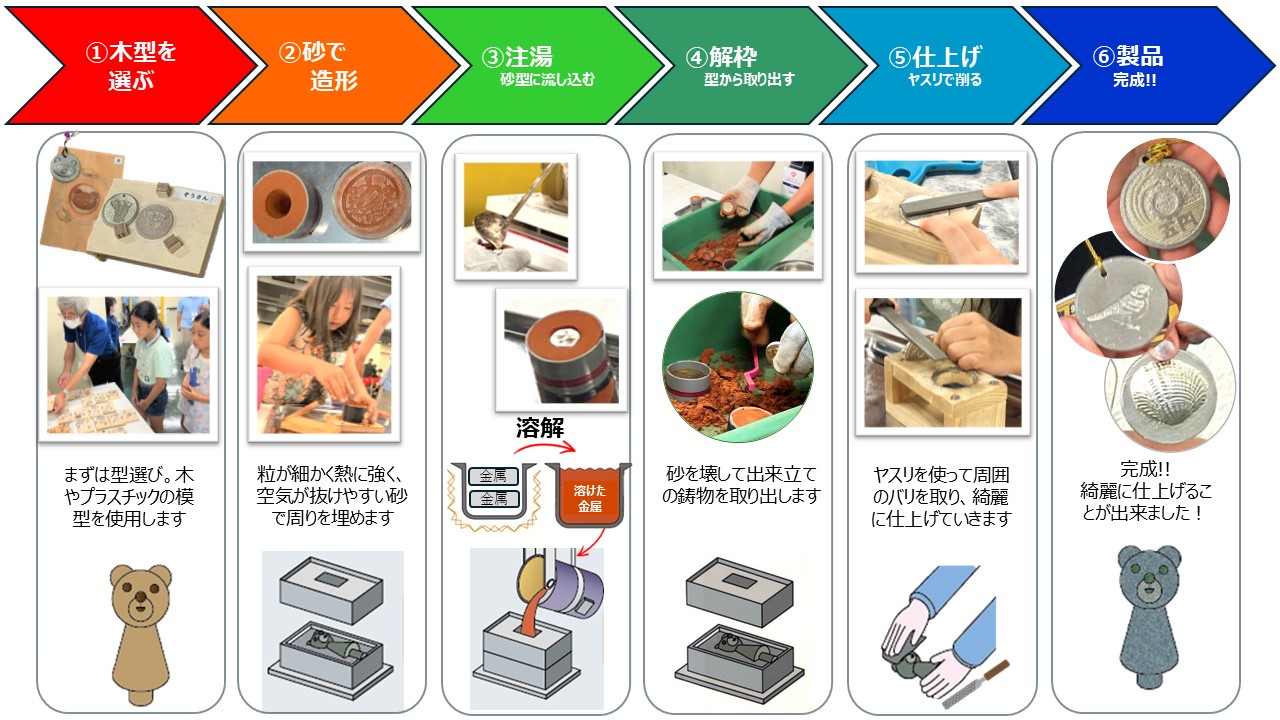 ①木型を選ぶ

②砂で造形

③注湯
砂型に流し込む

④解枠
型から取り出す

⑤仕上げ
ヤスリで削る

⑥製品
完成!!

そうきん

まずは型選び。木やプラスチックの模型を使用します

粒が細かく熱に強く、空気が抜けやすい砂で周りを埋めます

溶解
金属
金属
溶けた金属

砂を壊して出来立ての鋳物を取り出します

ヤスリを使って周囲のバリを取り、綺麗に仕上げていきます

五円

完成!!
綺麗に仕上げることが出来ました！